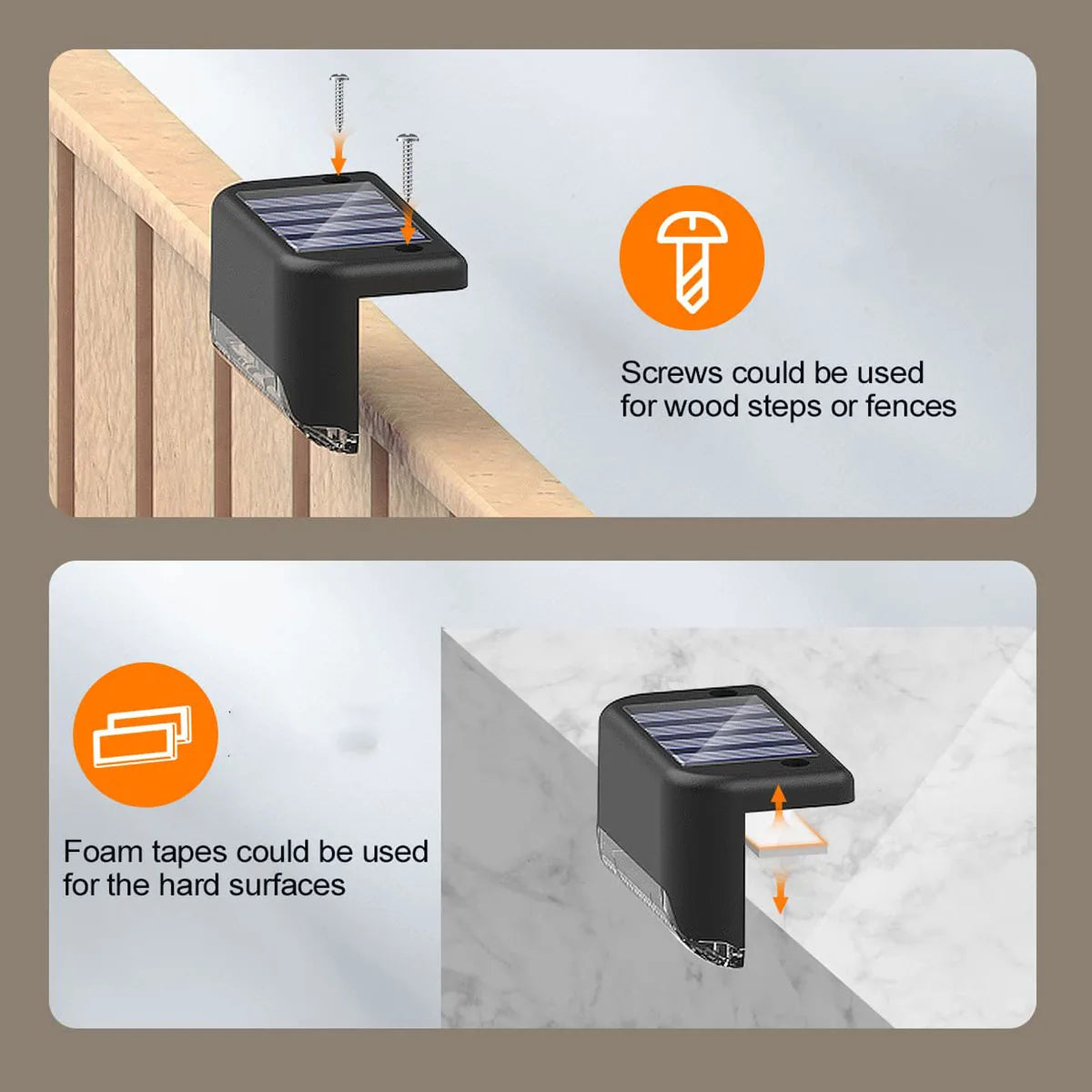 Screws could be used for wood steps or fences

Foam tapes could be used for the hard surfaces