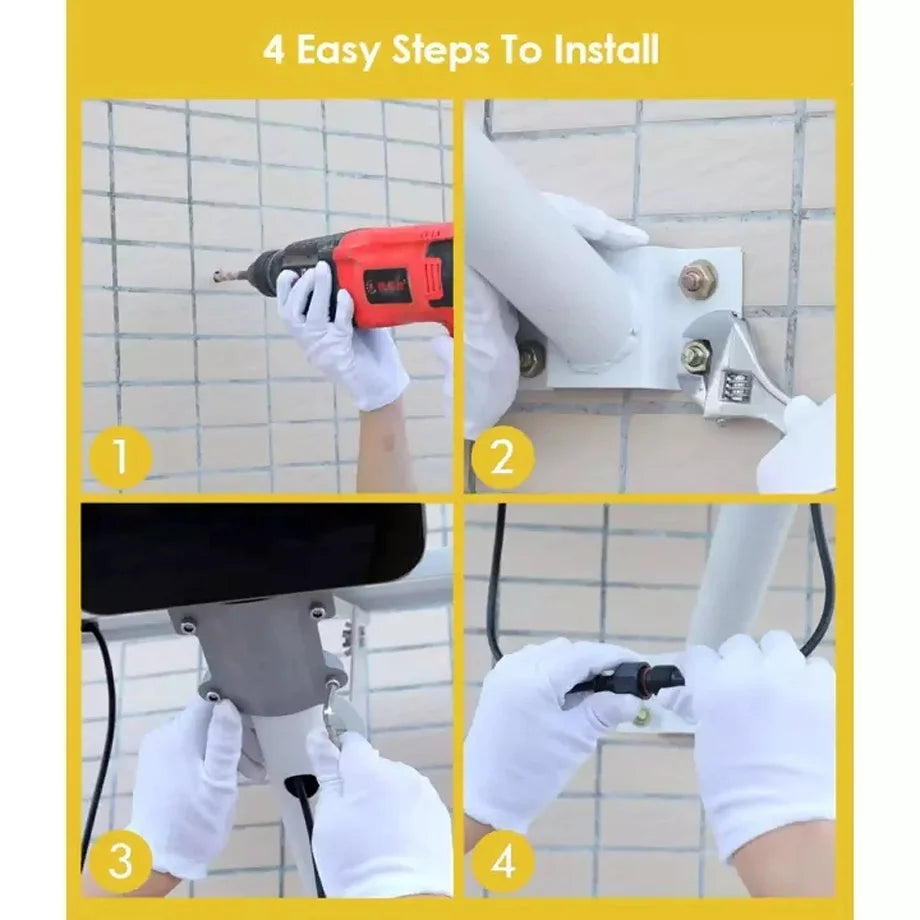 4 Easy Steps To Install

1

2

3

4